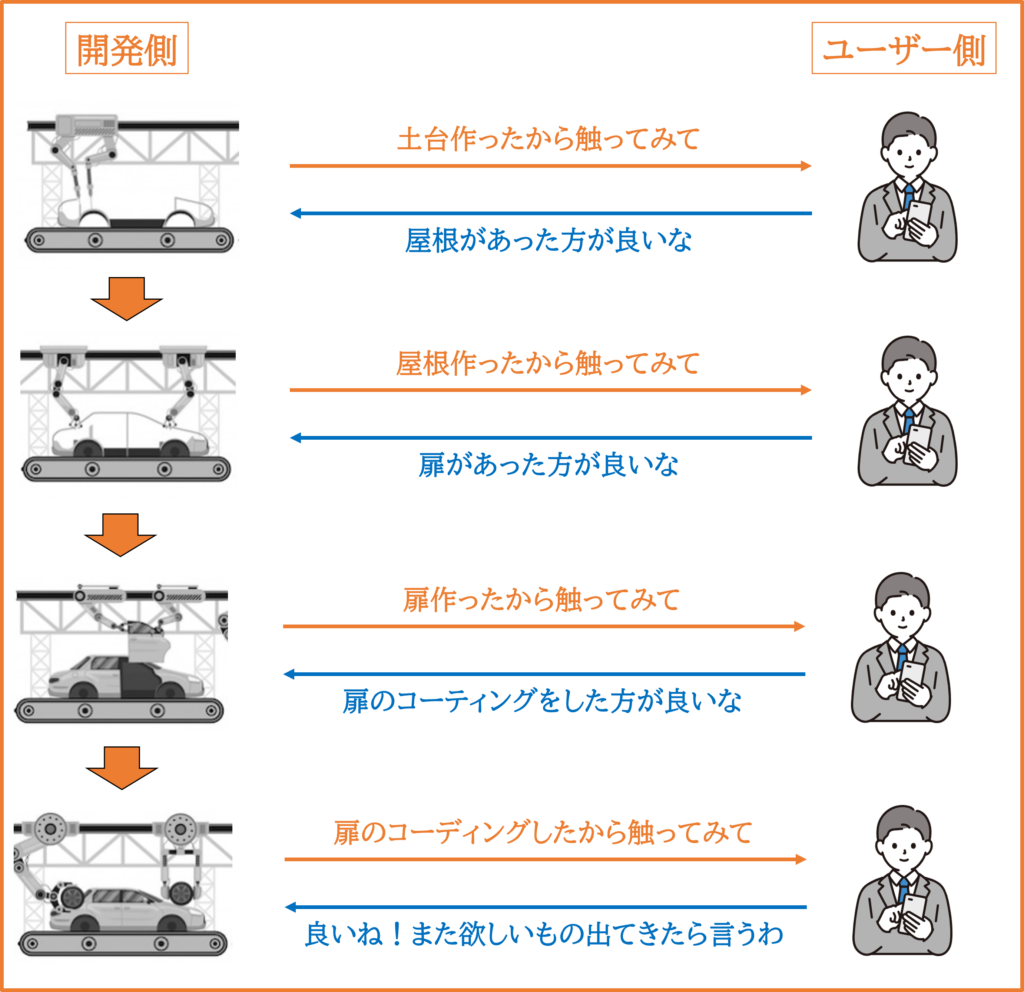 開発側

ユーザー側

土台作ったから触ってみて

屋根があった方が良いな

屋根作ったから触ってみて

扉があった方が良いな

扉作ったから触ってみて

扉のコーティングをした方が良いな

扉のコーディングしたから触ってみて

良いね！また欲しいもの出てきたら言うわ